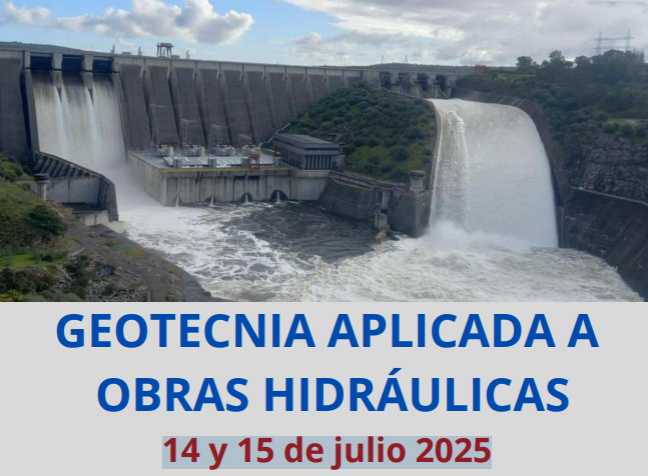 GEOTECNIA APLICADA A OBRAS HIDRÁULICAS

14 y 15 de julio 2025